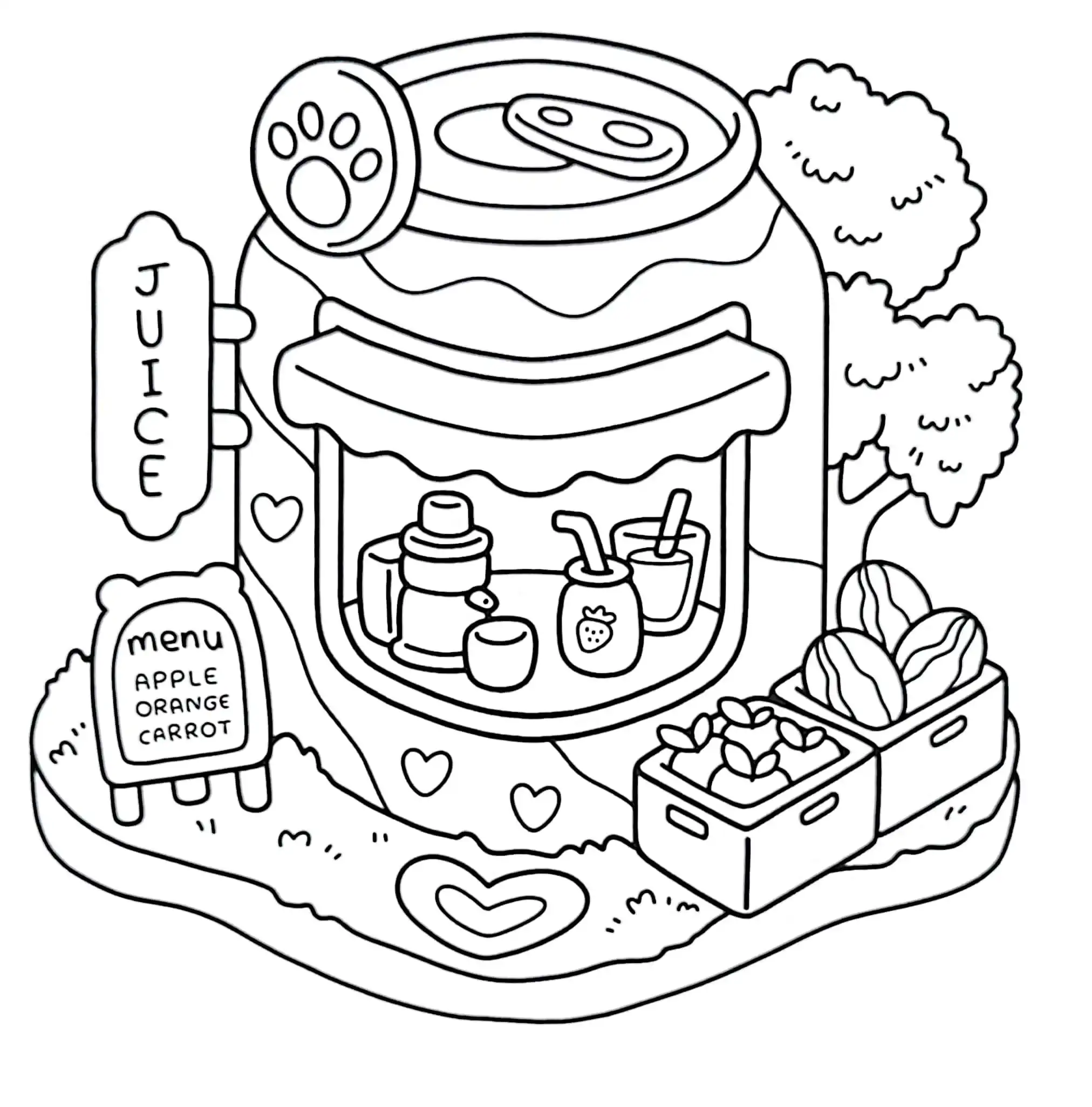 JUICE

menu
APPLE
ORANGE
CARROT