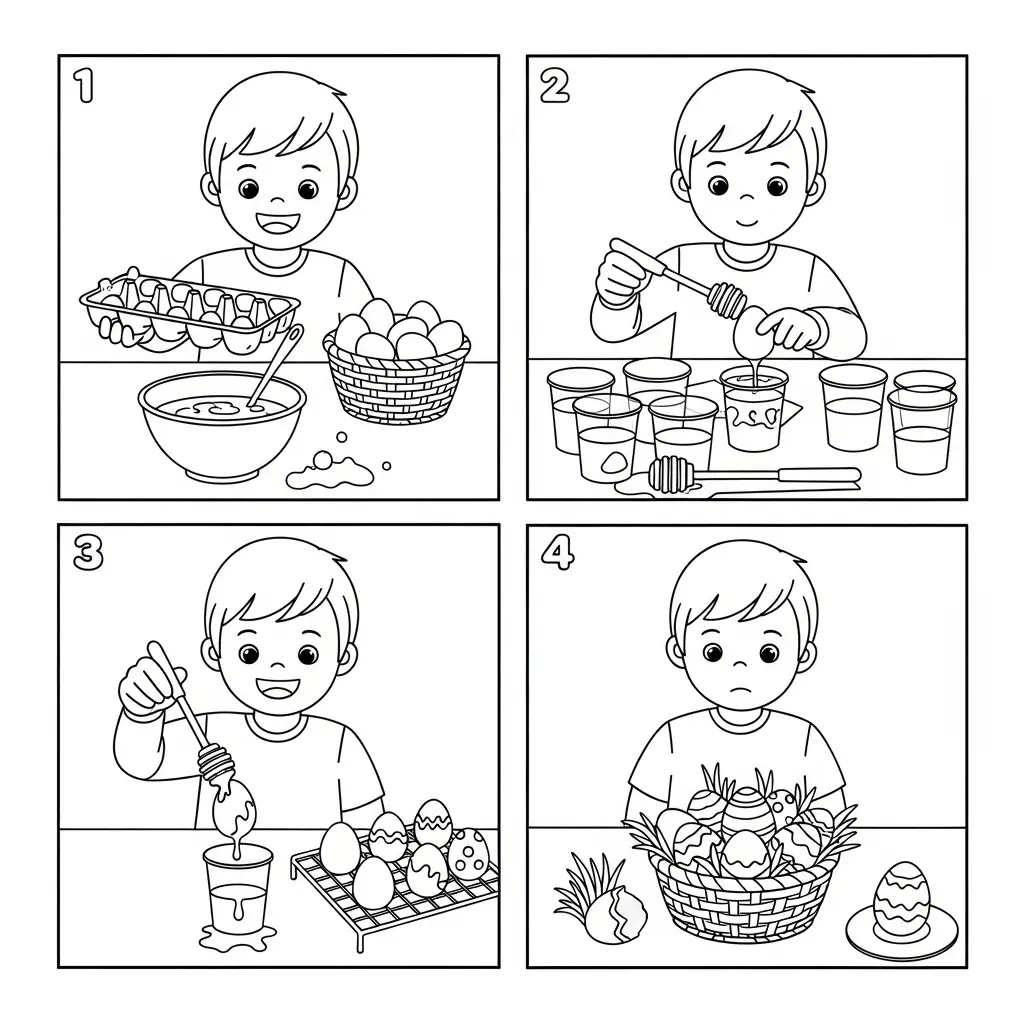 1

2

3

4