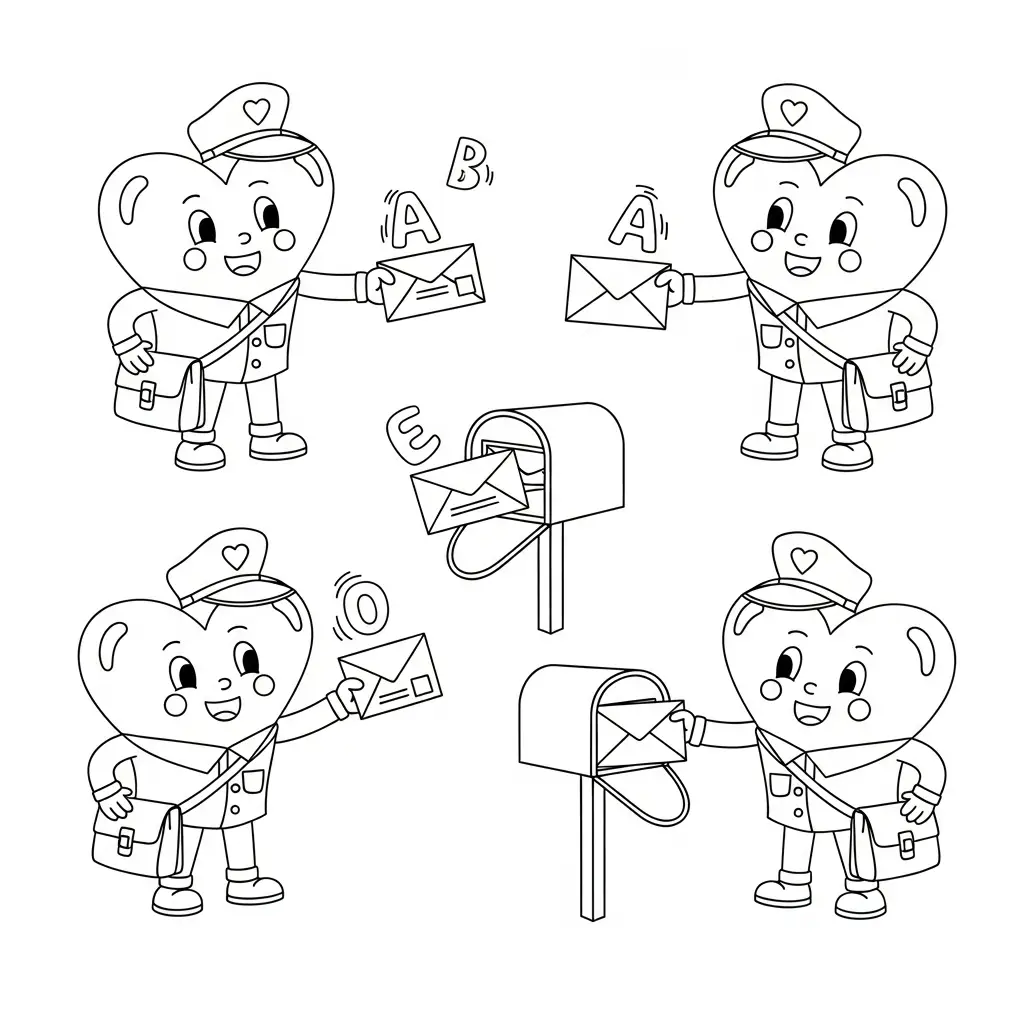 B
A
A
E
O